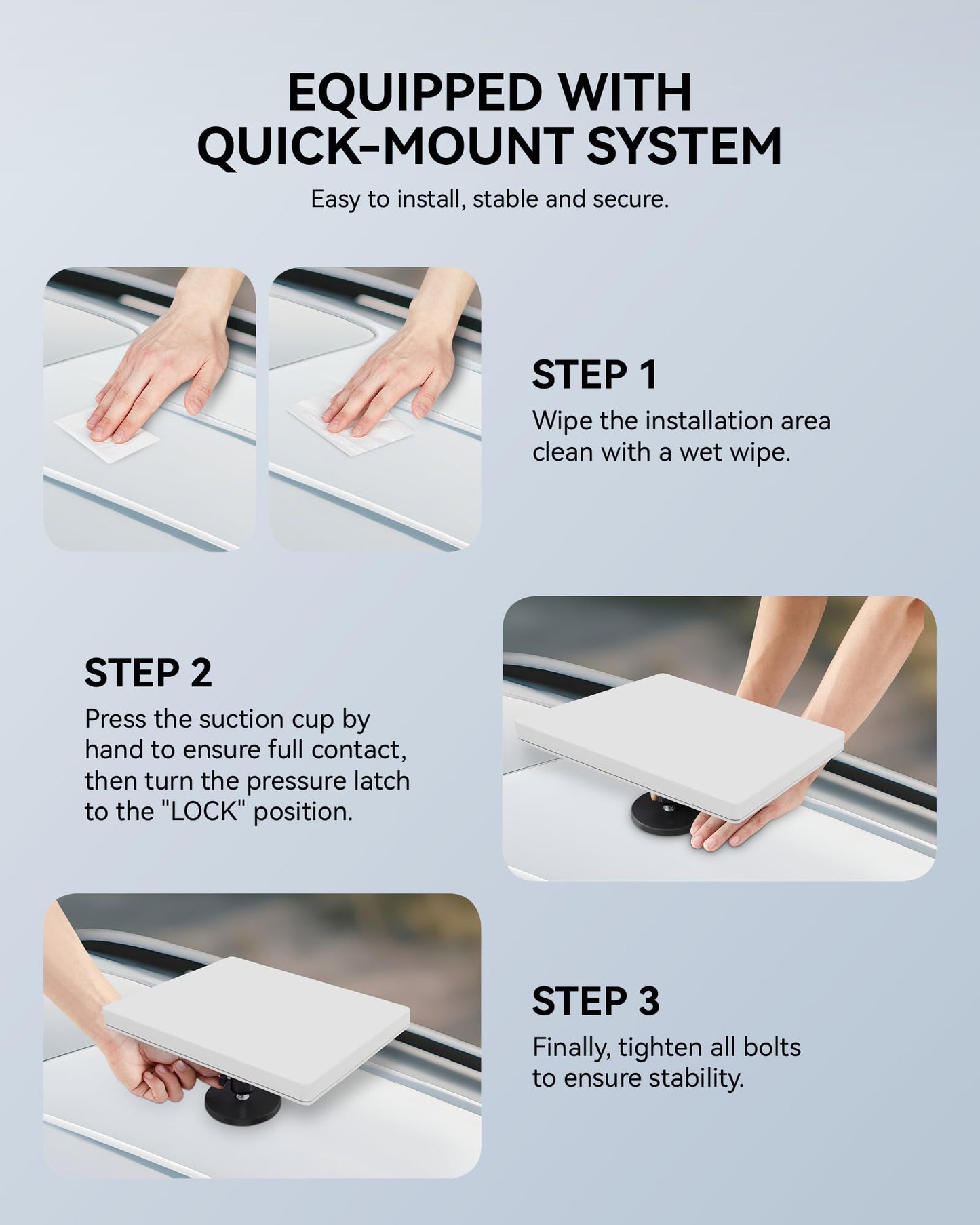 EQUIPPED WITH QUICK-MOUNT SYSTEM

Easy to install, stable and secure.

STEP 1

Wipe the installation area clean with a wet wipe.

STEP 2

Press the suction cup by hand to ensure full contact, then turn the pressure latch to the "LOCK" position.

STEP 3

Finally, tighten all bolts to ensure stability.