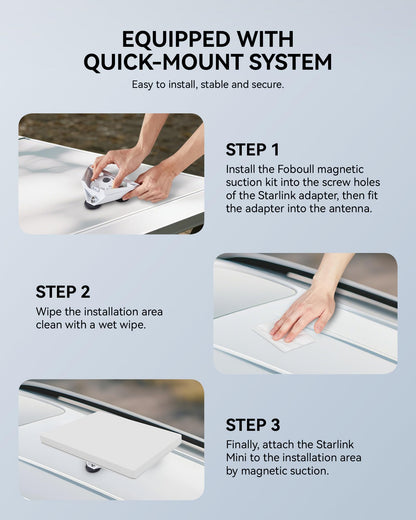 EQUIPPED WITH
QUICK-MOUNT SYSTEM

Easy to install, stable and secure.

STEP 1
Install the Foboull magnetic suction kit into the screw holes of the Starlink adapter, then fit the adapter into the antenna.

STEP 2
Wipe the installation area clean with a wet wipe.

STEP 3
Finally, attach the Starlink Mini to the installation area by magnetic suction.