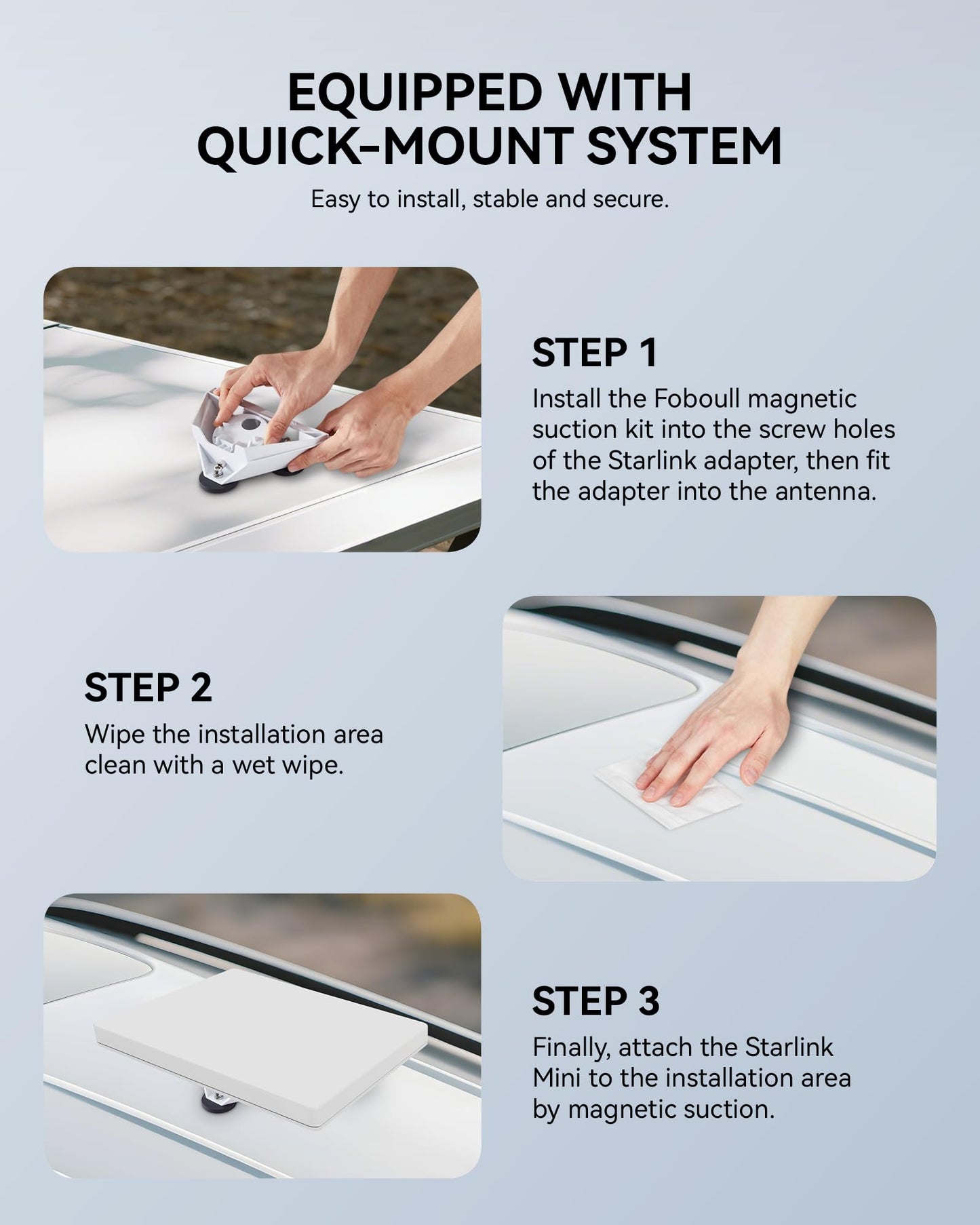 EQUIPPED WITH QUICK-MOUNT SYSTEM

Easy to install, stable and secure.

STEP 1

Install the Foboull magnetic suction kit into the screw holes of the Starlink adapter, then fit the adapter into the antenna.

STEP 2

Wipe the installation area clean with a wet wipe.

STEP 3

Finally, attach the Starlink Mini to the installation area by magnetic suction.