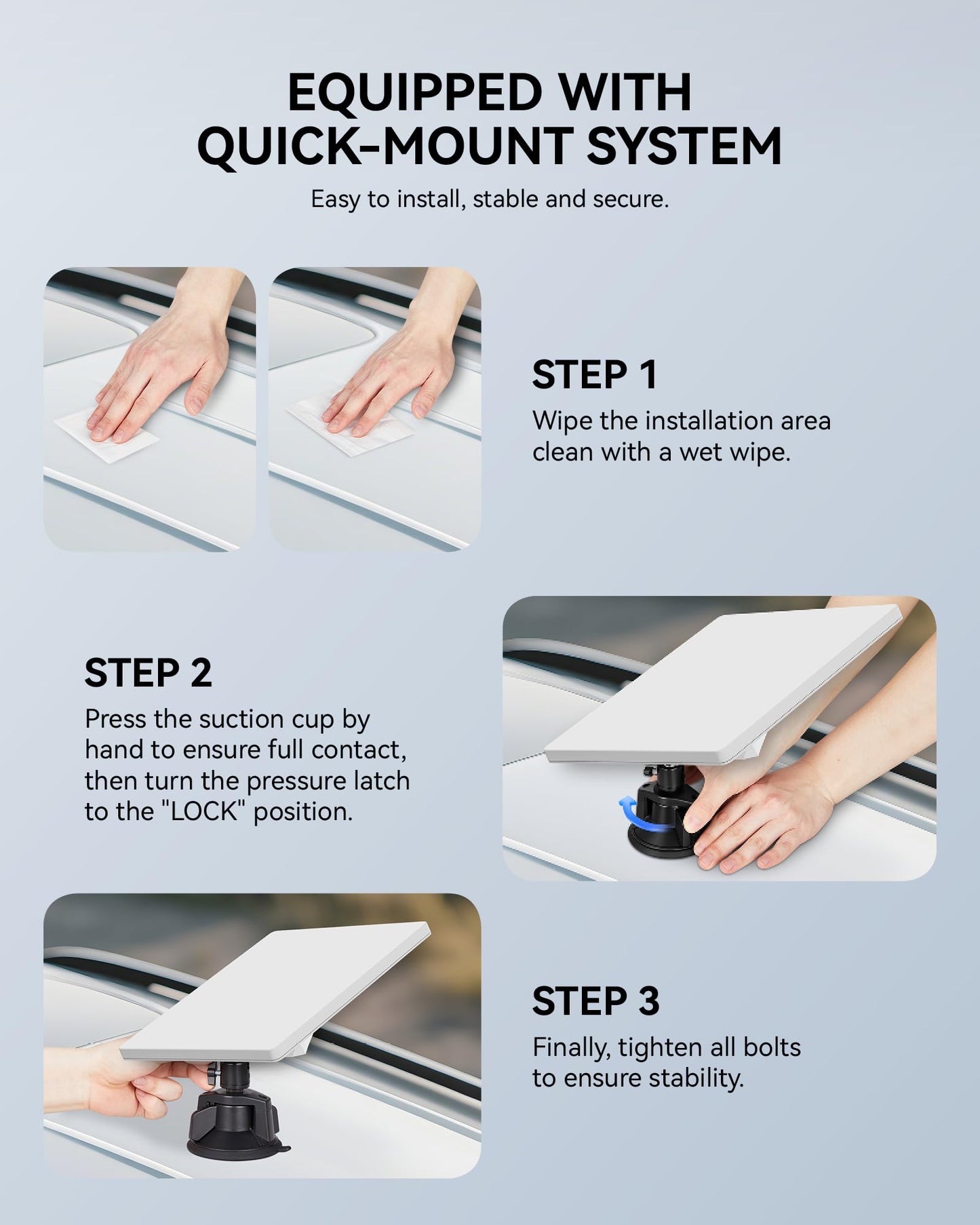 EQUIPPED WITH QUICK-MOUNT SYSTEM

Easy to install, stable and secure.

STEP 1

Wipe the installation area clean with a wet wipe.

STEP 2

Press the suction cup by hand to ensure full contact, then turn the pressure latch to the "LOCK" position.

STEP 3

Finally, tighten all bolts to ensure stability.